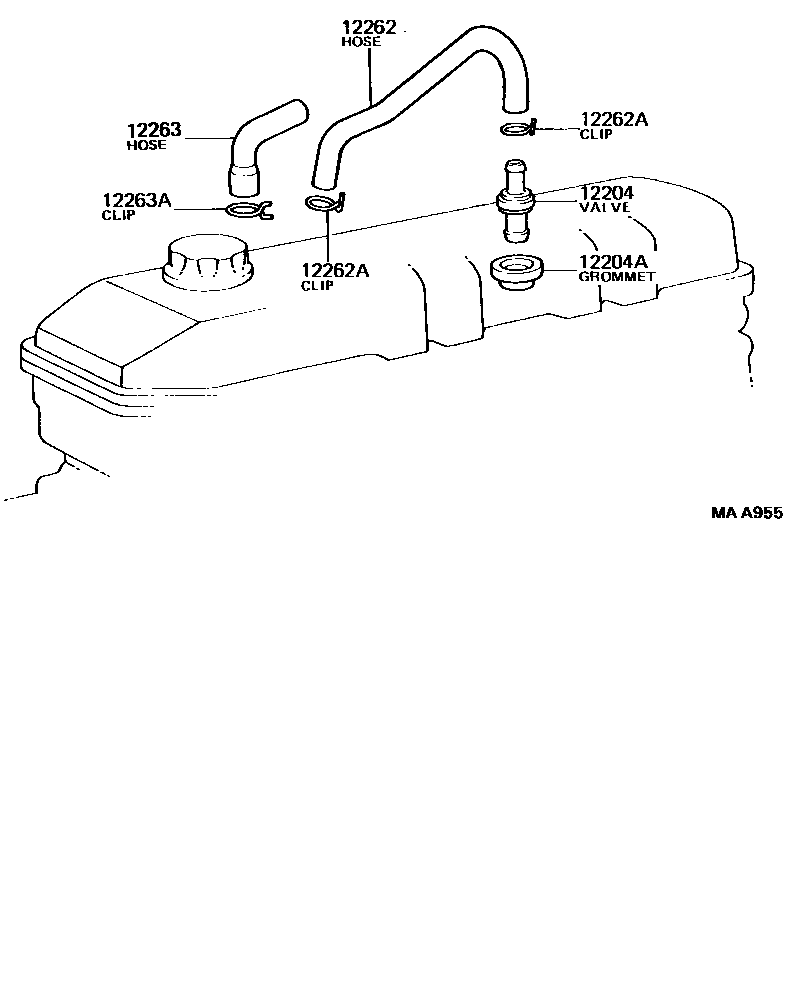 12262
HOSE

12263
HOSE

12262A
CLIP

12263A
CLIP

12204
VALVE

12262A
CLIP

12204A
GROMMET

MA A955